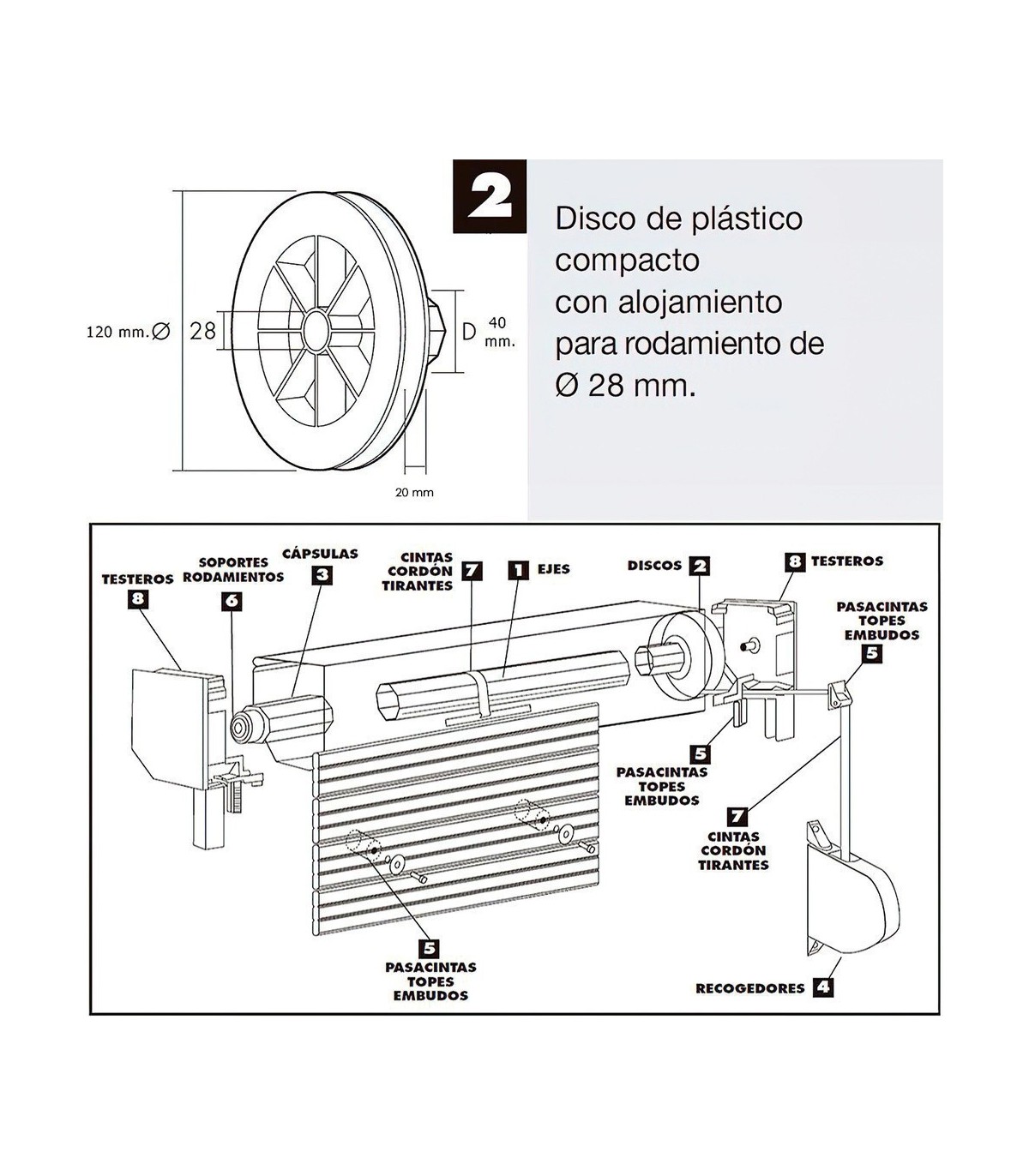 120 mm. Ø
28
D
40 mm.
20 mm

2

Disco de plástico compacto con alojamiento para rodamiento de Ø 28 mm.

TESTEROS
8

SOPORTES RODAMIENTOS
6

CÁPSULAS
3

CINTAS CORDÓN TIRANTES
7

1 EJES

DISCOS 2

8 TESTEROS

PASACINTAS TOPES EMBUDOS
5

5
PASACINTAS TOPES EMBUDOS

7
CINTAS CORDÓN TIRANTES

5
PASACINTAS TOPES EMBUDOS

RECOGEDORES 4