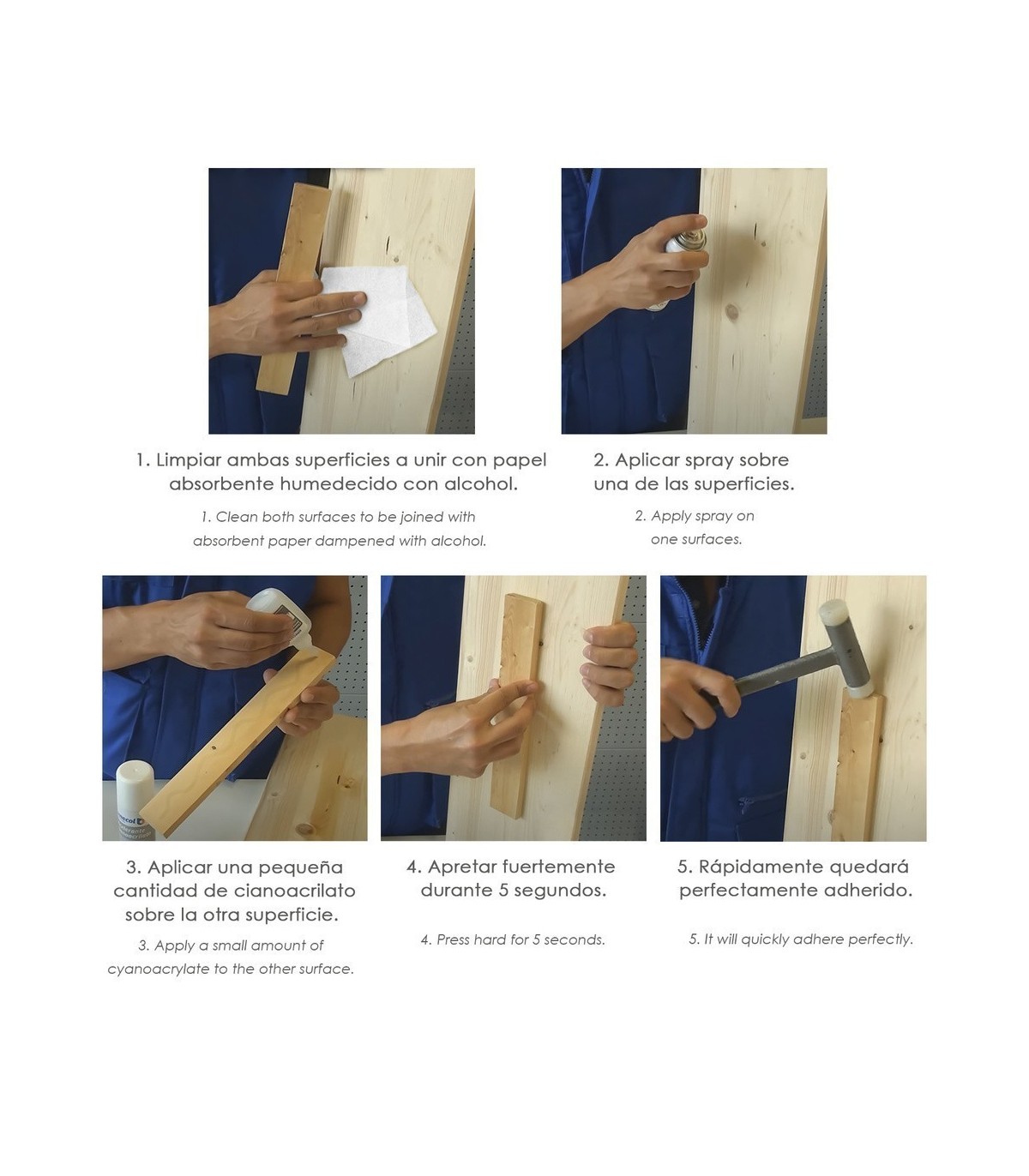 1. Limpiar ambas superficies a unir con papel absorbente humedecido con alcohol.

1. Clean both surfaces to be joined with absorbent paper dampened with alcohol.

2. Aplicar spray sobre una de las superficies.

2. Apply spray on one surfaces.

3. Aplicar una pequeña cantidad de cianoacrilato sobre la otra superficie.

3. Apply a small amount of cyanoacrylate to the other surface.

4. Apretar fuertemente durante 5 segundos.

4. Press hard for 5 seconds.

5. Rápidamente quedará perfectamente adherido.

5. It will quickly adhere perfectly.