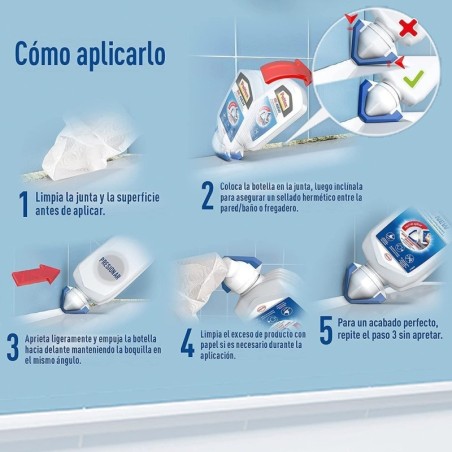 Cómo aplicarlo

1 Limpia la junta y la superficie antes de aplicar.

2 Coloca la botella en la junta, luego inclínala para asegurar un sellado hermético entre la pared/baño o fregadero.

PRESIONAR

3 Aprieta ligeramente y empuja la botella hacia delante manteniendo la boquilla en el mismo ángulo.

4 Limpia el exceso de producto con papel si es necesario durante la aplicación.

5 Para un acabado perfecto, repite el paso 3 sin apretar.