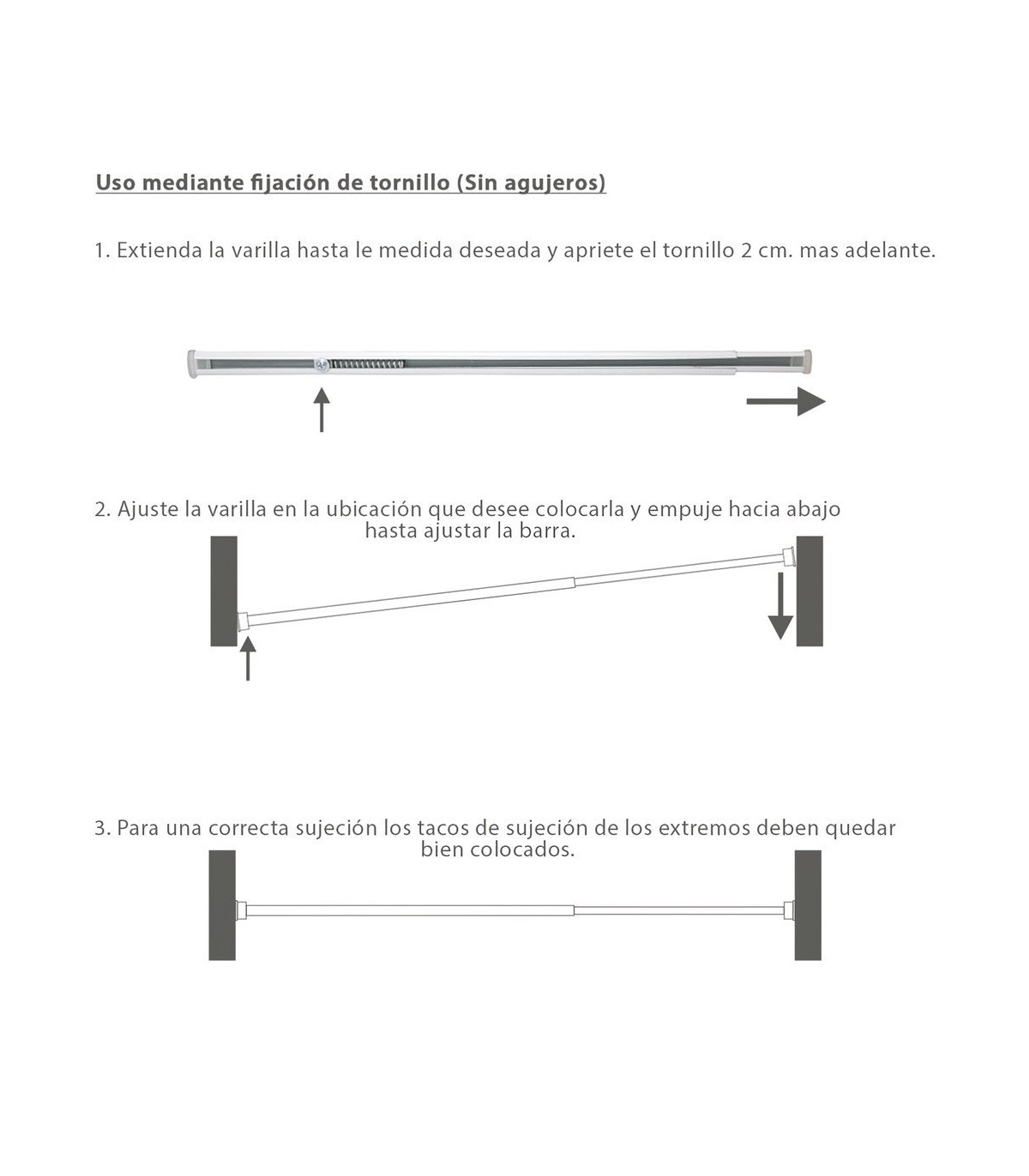 Uso mediante fijación de tornillo (Sin agujeros)

1. Extienda la varilla hasta le medida deseada y apriete el tornillo 2 cm. mas adelante.

2. Ajuste la varilla en la ubicación que desee colocarla y empuje hacia abajo hasta ajustar la barra.

3. Para una correcta sujeción los tacos de sujeción de los extremos deben quedar bien colocados.