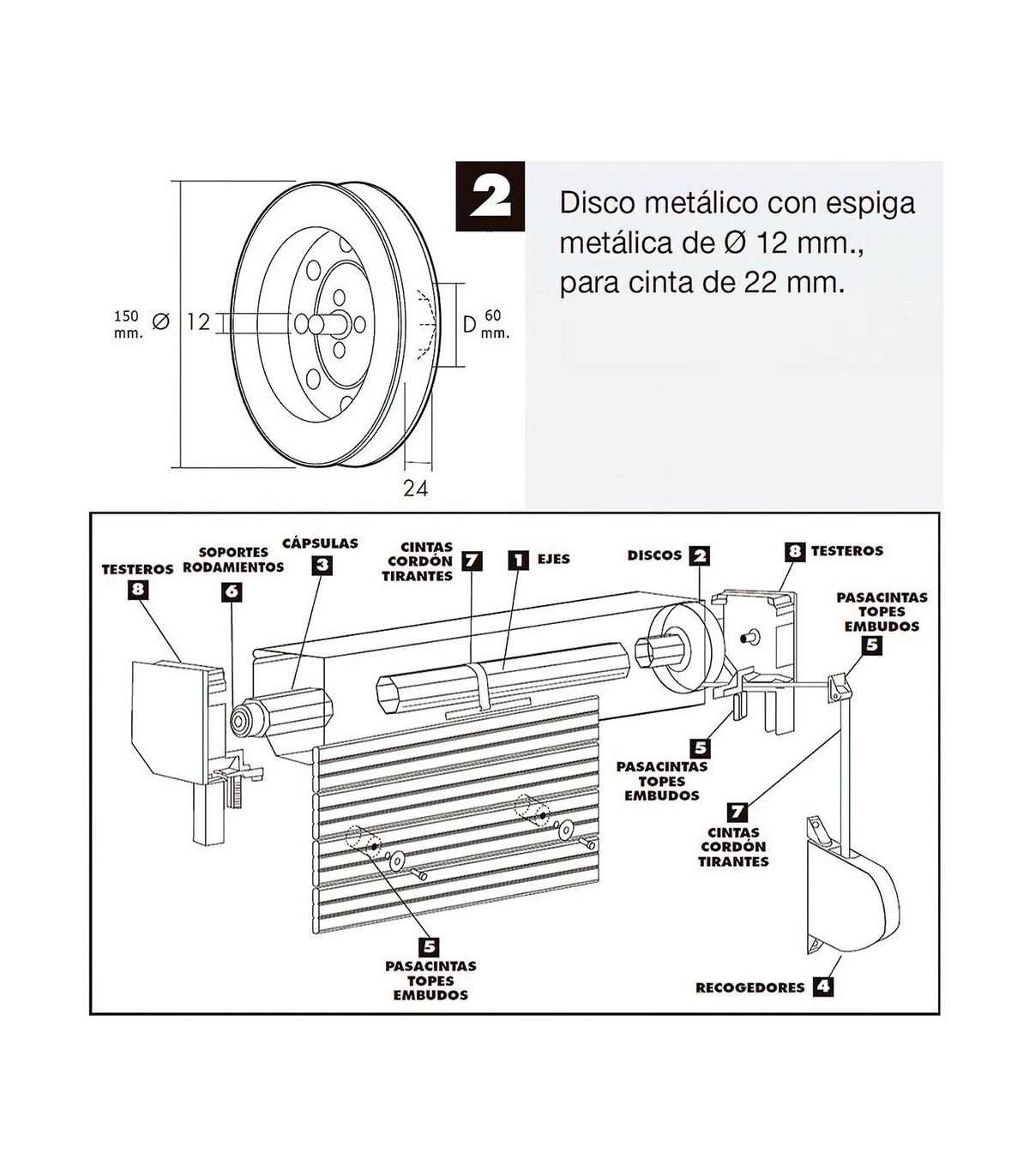 150 mm. Ø 12

D 60 mm.

24

2

Disco metálico con espiga metálica de Ø 12 mm., para cinta de 22 mm.

TESTEROS 8

SOPORTES RODAMIENTOS 6

CÁPSULAS 3

CINTAS CORDÓN TIRANTES 7

1 EJES

DISCOS 2

8 TESTEROS

PASACINTAS TOPES EMBUDOS 5

5 PASACINTAS TOPES EMBUDOS

7 CINTAS CORDÓN TIRANTES

5 PASACINTAS TOPES EMBUDOS

RECOGEDORES 4